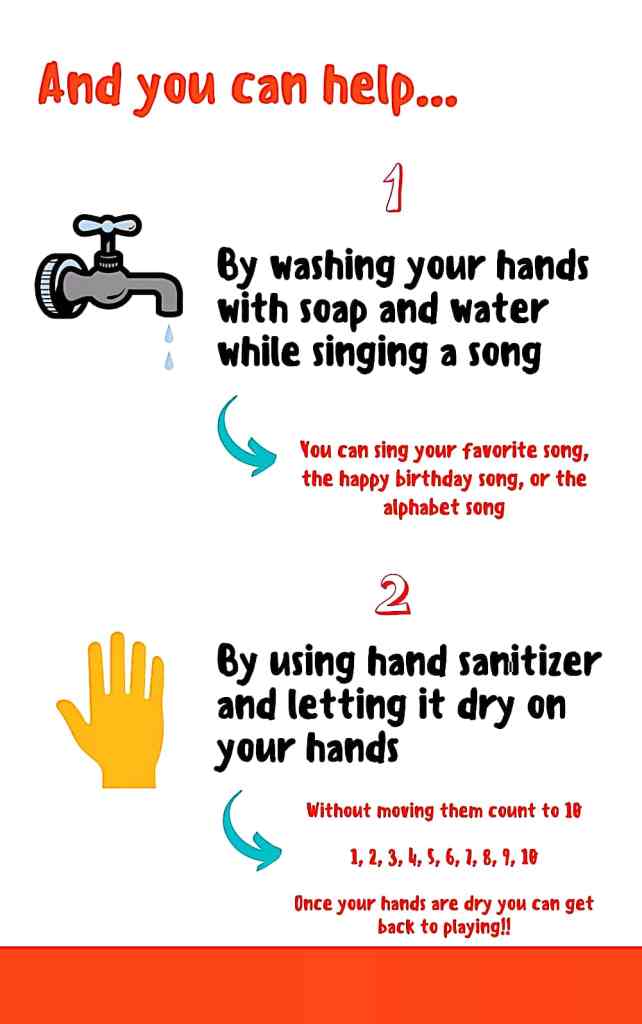 And you can help...

1

By washing your hands with soap and water while singing a song

You can sing your favorite song, the happy birthday song, or the alphabet song

2

By using hand sanitizer and letting it dry on your hands

Without moving them count to 10

1, 2, 3, 4, 5, 6, 7, 8, 9, 10

Once your hands are dry you can get back to playing!!